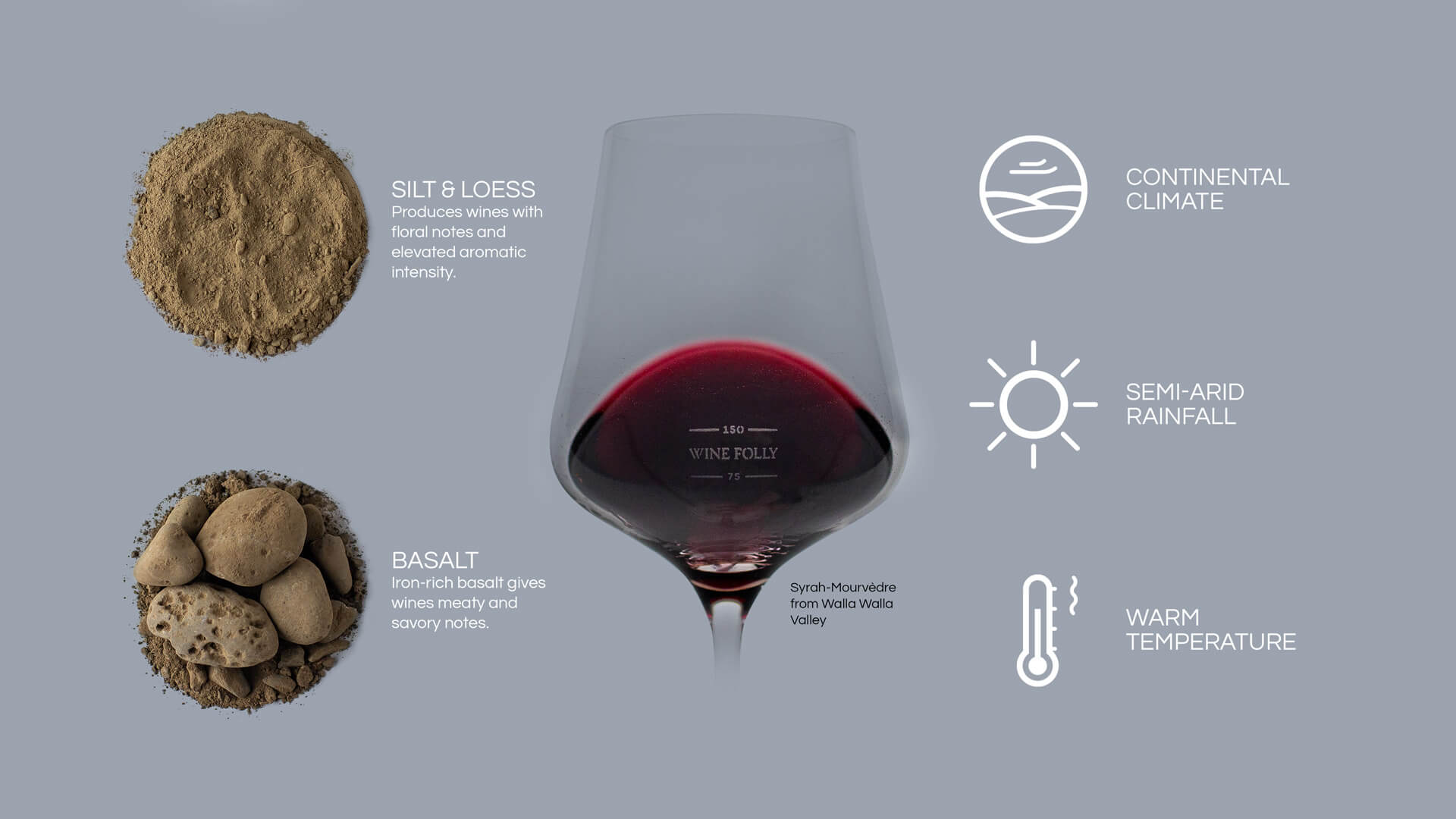 SILT & LOESS
Produces wines with floral notes and elevated aromatic intensity.

BASALT
Iron-rich basalt gives wines meaty and savory notes.

150
WINE FOLLY
75

Syrah-Mourvèdre from Walla Walla Valley

CONTINENTAL CLIMATE

SEMI-ARID RAINFALL

WARM TEMPERATURE